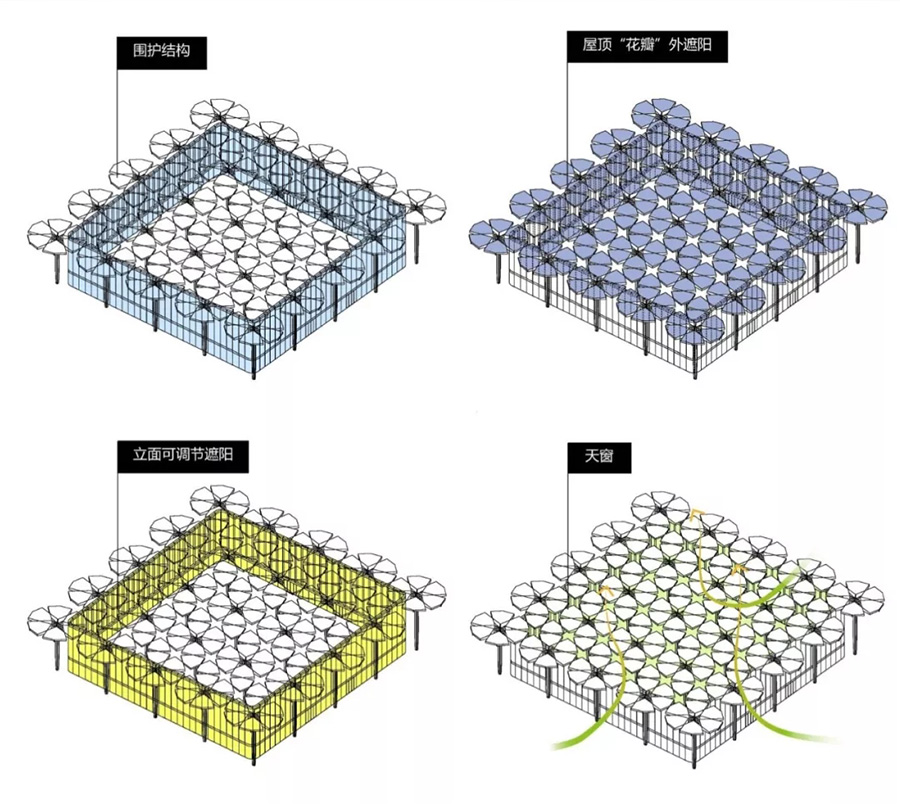 围护结构

屋顶“花瓣”外遮阳

立面可调节遮阳

天窗